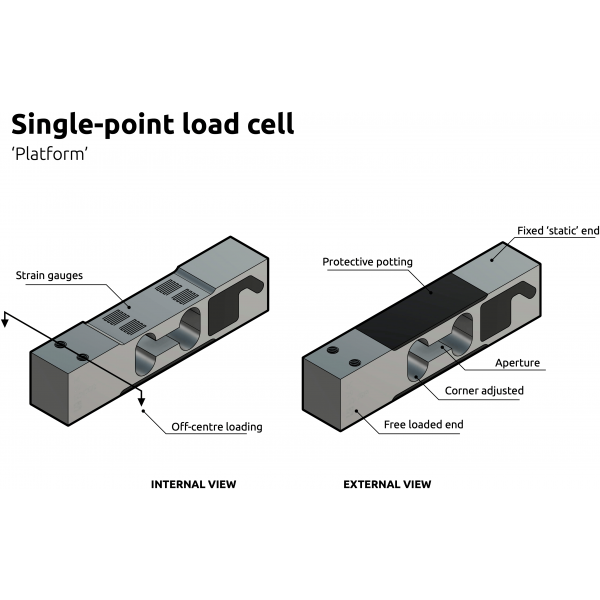 Single-point load cell
'Platform'

Strain gauges

Off-centre loading

INTERNAL VIEW

Fixed 'static' end

Protective potting

Aperture

Corner adjusted

Free loaded end

EXTERNAL VIEW