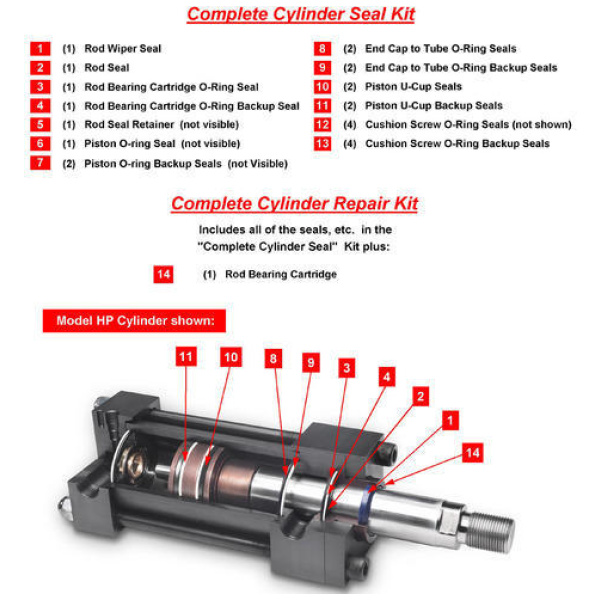 Complete Cylinder Seal Kit

1 (1) Rod Wiper Seal
2 (1) Rod Seal
3 (1) Rod Bearing Cartridge O-Ring Seal
4 (1) Rod Bearing Cartridge O-Ring Backup Seal
5 (1) Rod Seal Retainer (not visible)
6 (1) Piston O-ring Seal (not visible)
7 (2) Piston O-ring Backup Seals (not Visible)

8 (2) End Cap to Tube O-Ring Seals
9 (2) End Cap to Tube O-Ring Backup Seals
10 (2) Piston U-Cup Seals
11 (2) Piston U-Cup Backup Seals
12 (4) Cushion Screw O-Ring Seals (not shown)
13 (4) Cushion Screw O-Ring Backup Seals

Complete Cylinder Repair Kit

Includes all of the seals, etc. in the "Complete Cylinder Seal" Kit plus:

14 (1) Rod Bearing Cartridge

Model HP Cylinder shown:

11 10 8 9 3 4 2 1 14